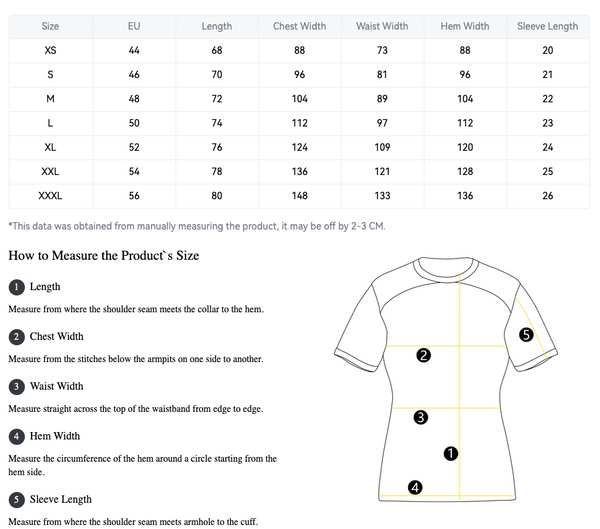 | Size | EU | Length | Chest Width | Waist Width | Hem Width | Sleeve Length |
|---|---|---|---|---|---|---|
| XS | 44 | 68 | 88 | 73 | 88 | 20 |
| S | 46 | 70 | 96 | 81 | 96 | 21 |
| M | 48 | 72 | 104 | 89 | 104 | 22 |
| L | 50 | 74 | 112 | 97 | 112 | 23 |
| XL | 52 | 76 | 124 | 109 | 120 | 24 |
| XXL | 54 | 78 | 136 | 121 | 128 | 25 |
| XXXL | 56 | 80 | 148 | 133 | 136 | 26 |

*This data was obtained from manually measuring the product, it may be off by 2-3 CM.

How to Measure the Product`s Size

1 Length

Measure from where the shoulder seam meets the collar to the hem.

2 Chest Width

Measure from the stitches below the armpits on one side to another.

3 Waist Width

Measure straight across the top of the waistband from edge to edge.

4 Hem Width

Measure the circumference of the hem around a circle starting from the hem side.

5 Sleeve Length

Measure from where the shoulder seam meets armhole to the cuff.

5
2
3
1
4